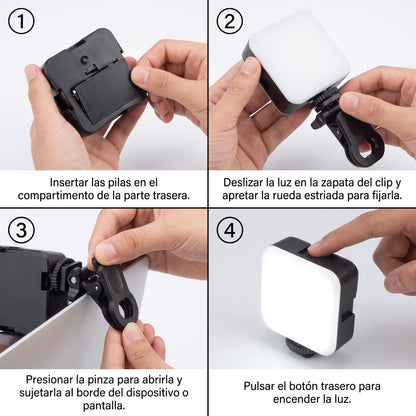 1

Insertar las pilas en el compartimento de la parte trasera.

2

Deslizar la luz en la zapata del clip y apretar la rueda estriada para fijarla.

3

Presionar la pinza para abrirla y sujetarla al borde del dispositivo o pantalla.

4

Pulsar el botón trasero para encender la luz.