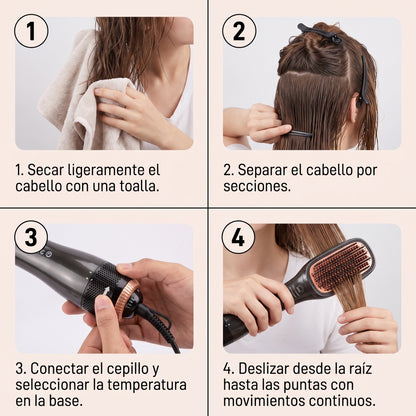 1

1. Secar ligeramente el cabello con una toalla.

2

2. Separar el cabello por secciones.

3

3. Conectar el cepillo y seleccionar la temperatura en la base.

4

4. Deslizar desde la raíz hasta las puntas con movimientos continuos.