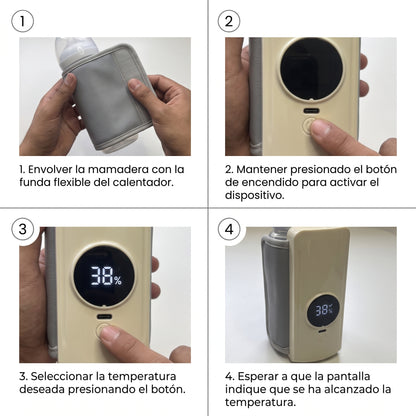 1

1. Envolver la mamadera con la funda flexible del calentador.

2

2. Mantener presionado el botón de encendido para activar el dispositivo.

3

38%

3. Seleccionar la temperatura deseada presionando el botón.

4

38%

4. Esperar a que la pantalla indique que se ha alcanzado la temperatura.