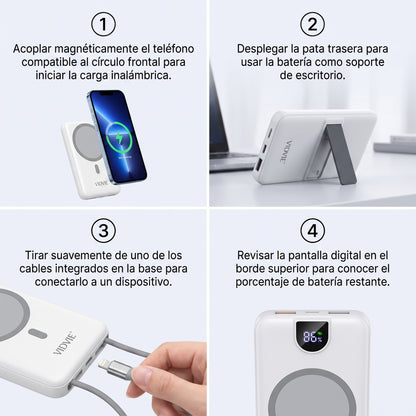 1

Acoplar magnéticamente el teléfono compatible al círculo frontal para iniciar la carga inalámbrica.

VIDVIE

2

Desplegar la pata trasera para usar la batería como soporte de escritorio.

VIDVIE

3

Tirar suavemente de uno de los cables integrados en la base para conectarlo a un dispositivo.

VIDVIE

4

Revisar la pantalla digital en el borde superior para conocer el porcentaje de batería restante.

86%