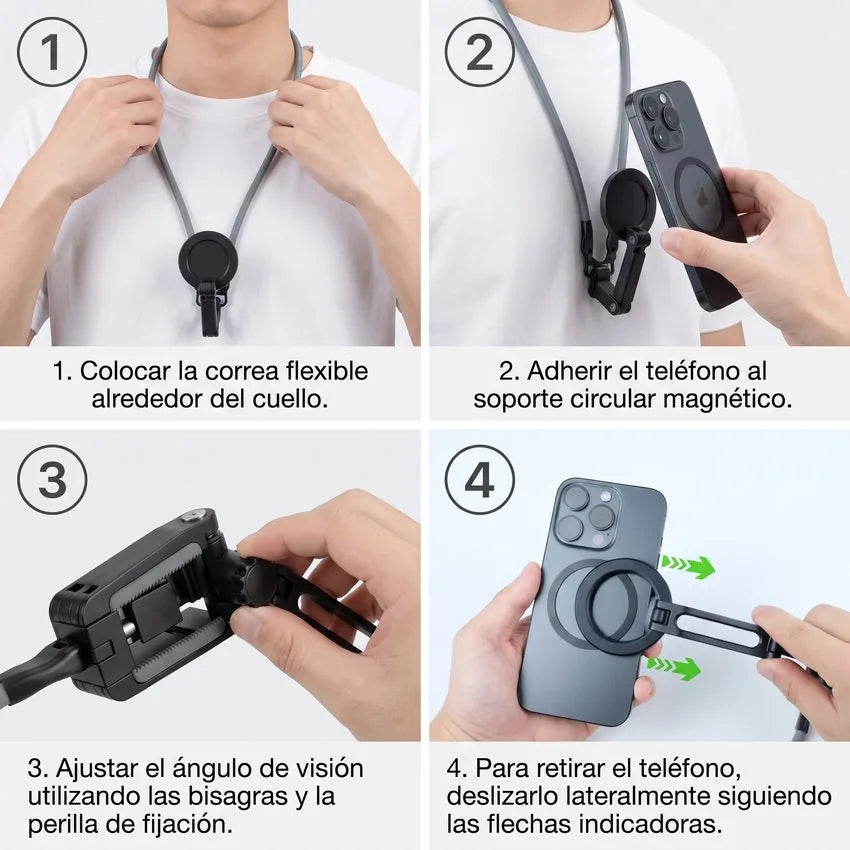 1

1. Colocar la correa flexible alrededor del cuello.

2

2. Adherir el teléfono al soporte circular magnético.

3

3. Ajustar el ángulo de visión utilizando las bisagras y la perilla de fijación.

4

4. Para retirar el teléfono, deslizarlo lateralmente siguiendo las flechas indicadoras.