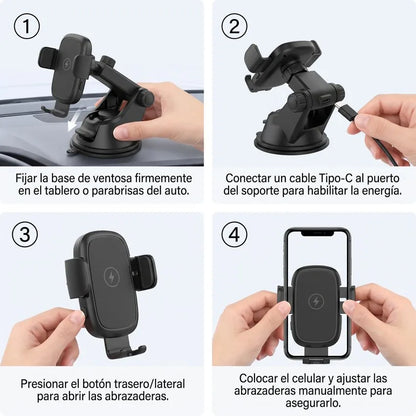 1

Fijar la base de ventosa firmemente en el tablero o parabrisas del auto.

2

Conectar un cable Tipo-C al puerto del soporte para habilitar la energía.

3

Presionar el botón trasero/lateral para abrir las abrazaderas.

4

Colocar el celular y ajustar las abrazaderas manualmente para asegurarlo.