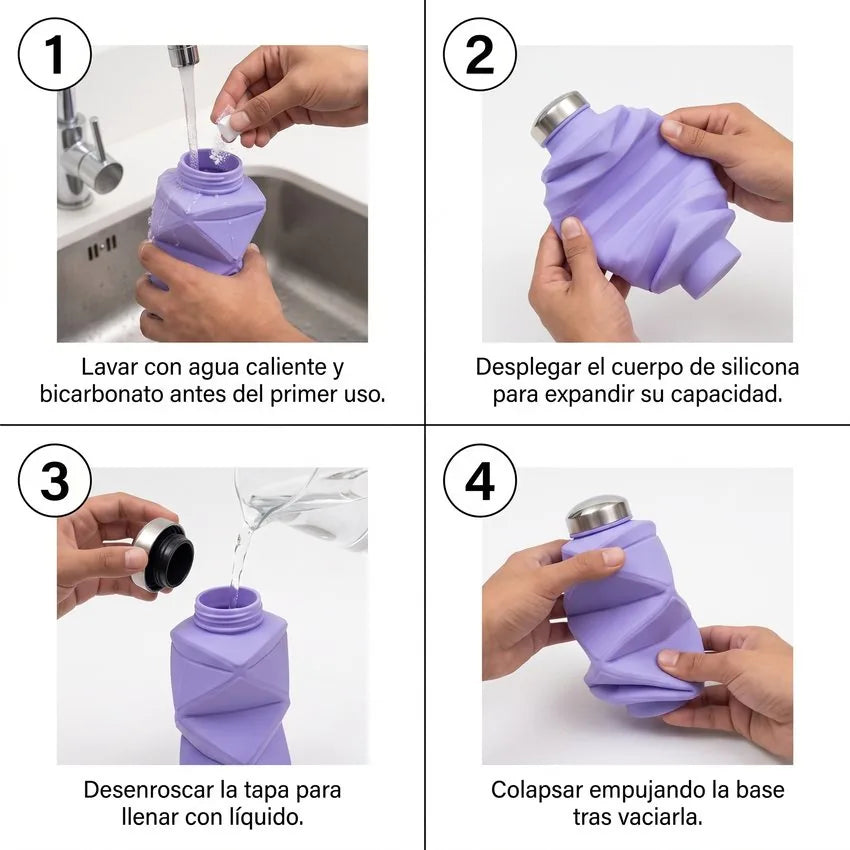 1

Lavar con agua caliente y bicarbonato antes del primer uso.

2

Desplegar el cuerpo de silicona para expandir su capacidad.

3

Desenroscar la tapa para llenar con líquido.

4

Colapsar empujando la base tras vaciarla.